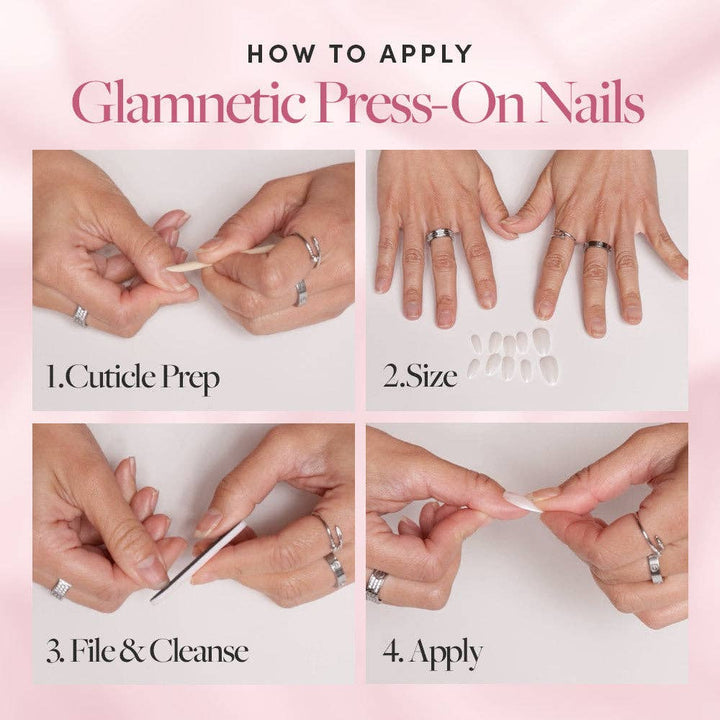 HOW TO APPLY
Glamnetic Press-On Nails

1.Cuticle Prep

2.Size

3. File & Cleanse

4. Apply